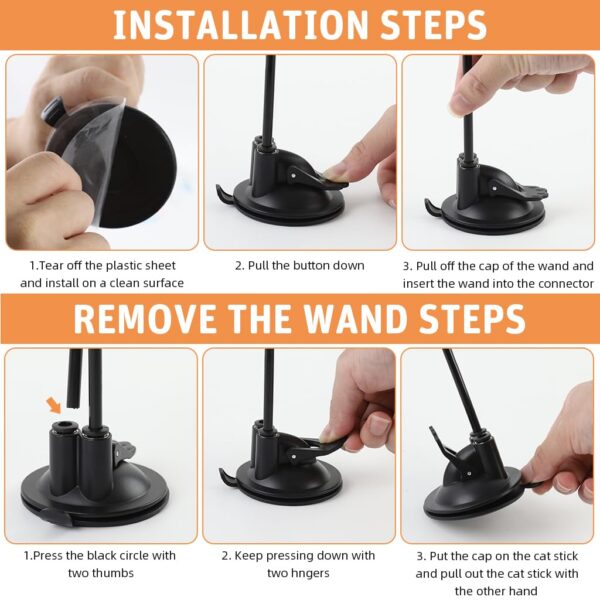 INSTALLATION STEPS

1.Tear off the plastic sheet and install on a clean surface

2. Pull the button down

3. Pull off the cap of the wand and insert the wand into the connector

REMOVE THE WAND STEPS

1.Press the black circle with two thumbs

2. Keep pressing down with two hngers

3. Put the cap on the cat stick and pull out the cat stick with the other hand