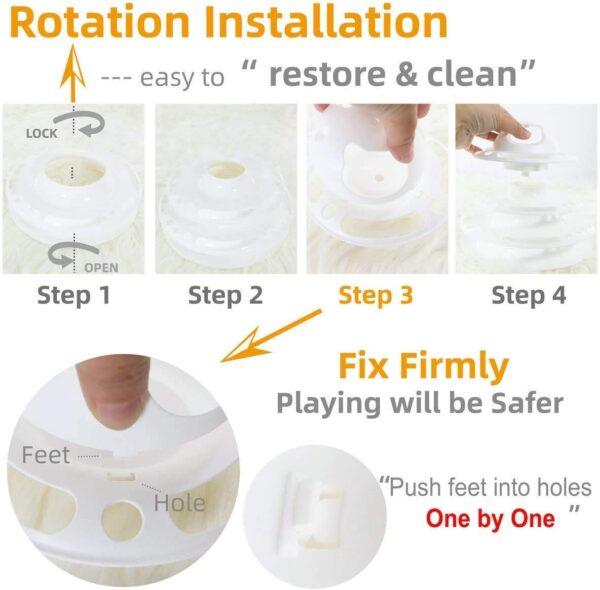 Rotation Installation

--- easy to " restore & clean"

LOCK

OPEN

Step 1

Step 2

Step 3

Step 4

Fix Firmly
Playing will be Safer

Feet

Hole

"Push feet into holes
One by One "