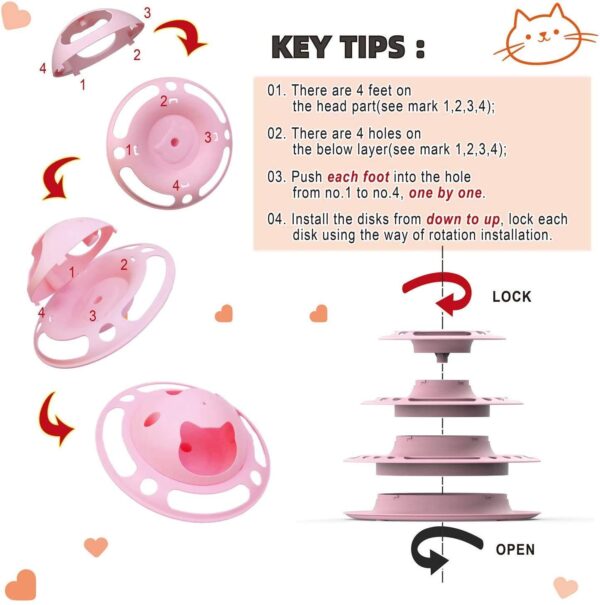 3
4
2
1
2
1
3
4
1
2
4
3

KEY TIPS :

01. There are 4 feet on the head part(see mark 1,2,3,4);

02. There are 4 holes on the below layer(see mark 1,2,3,4);

03. Push each foot into the hole from no.1 to no.4, one by one.

04. Install the disks from down to up, lock each disk using the way of rotation installation.

LOCK

OPEN