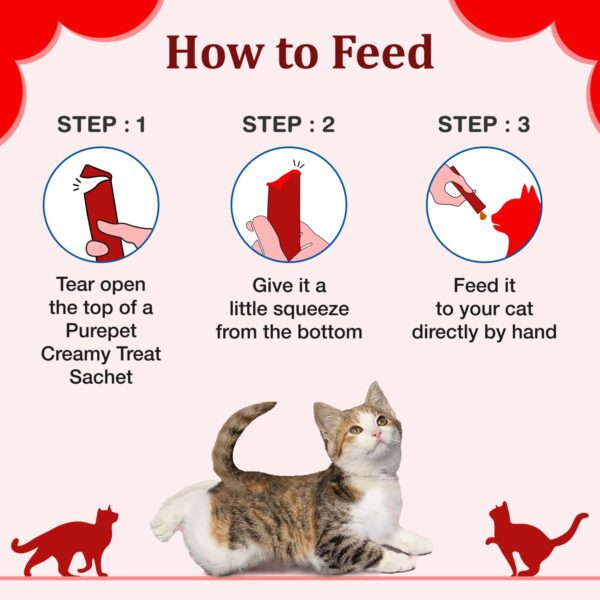 How to Feed

STEP : 1

Tear open the top of a Purepet Creamy Treat Sachet

STEP : 2

Give it a little squeeze from the bottom

STEP : 3

Feed it to your cat directly by hand