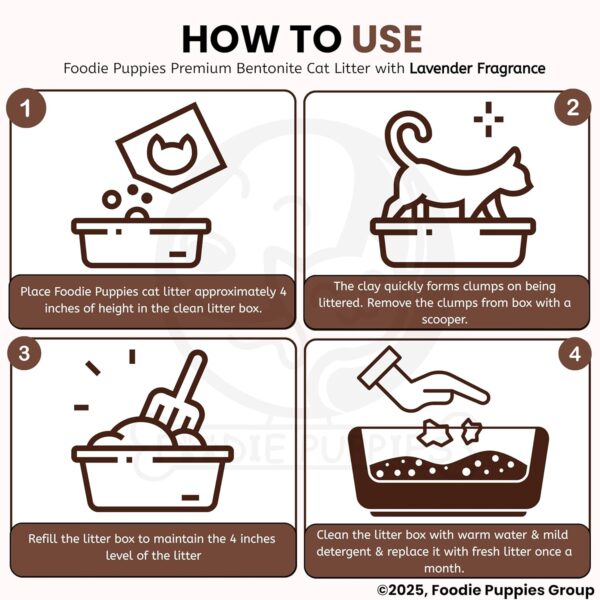 HOW TO USE
Foodie Puppies Premium Bentonite Cat Litter with Lavender Fragrance

1
Place Foodie Puppies cat litter approximately 4 inches of height in the clean litter box.

2
The clay quickly forms clumps on being littered. Remove the clumps from box with a scooper.

3
Refill the litter box to maintain the 4 inches level of the litter

4
Clean the litter box with warm water & mild detergent & replace it with fresh litter once a month.

FOODIE PUPPIES

©2025, Foodie Puppies Group