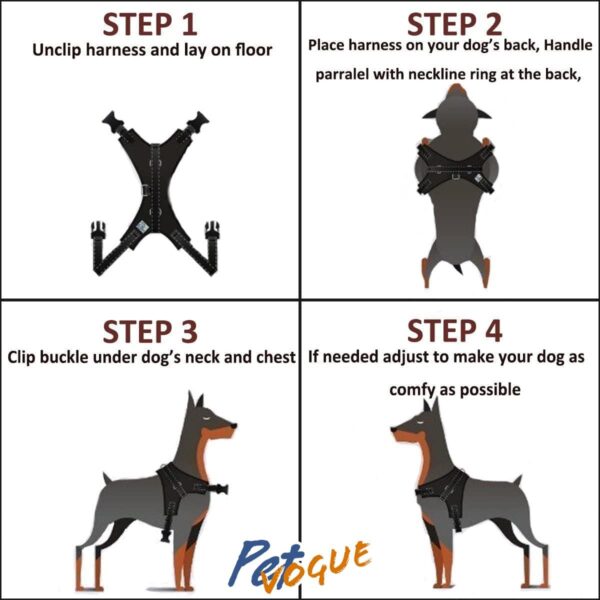 STEP 1
Unclip harness and lay on floor

STEP 2
Place harness on your dog's back, Handle parralel with neckline ring at the back,

STEP 3
Clip buckle under dog's neck and chest

STEP 4
If needed adjust to make your dog as comfy as possible

Pet VOGUE