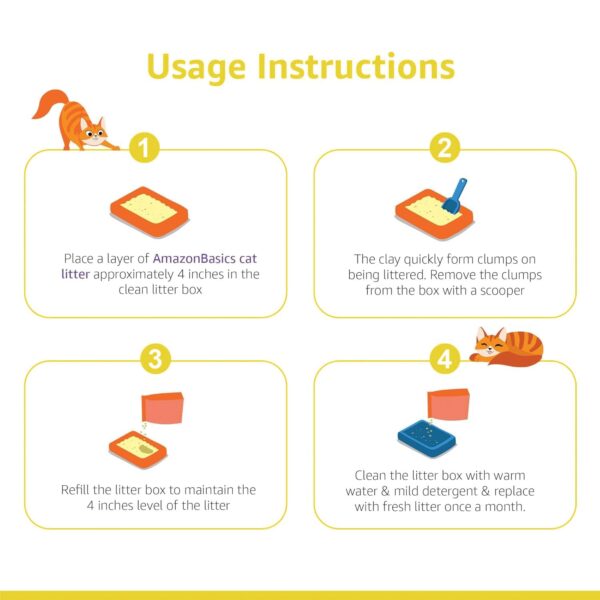 Usage Instructions

1

Place a layer of AmazonBasics cat litter approximately 4 inches in the clean litter box

2

The clay quickly form clumps on being littered. Remove the clumps from the box with a scooper

3

Refill the litter box to maintain the 4 inches level of the litter

4

Clean the litter box with warm water & mild detergent & replace with fresh litter once a month.