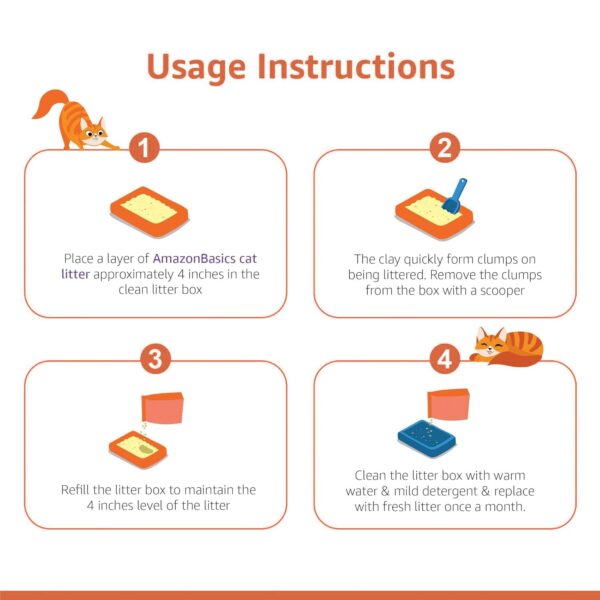 Usage Instructions

1

Place a layer of AmazonBasics cat litter approximately 4 inches in the clean litter box

2

The clay quickly form clumps on being littered. Remove the clumps from the box with a scooper

3

Refill the litter box to maintain the 4 inches level of the litter

4

Clean the litter box with warm water & mild detergent & replace with fresh litter once a month.