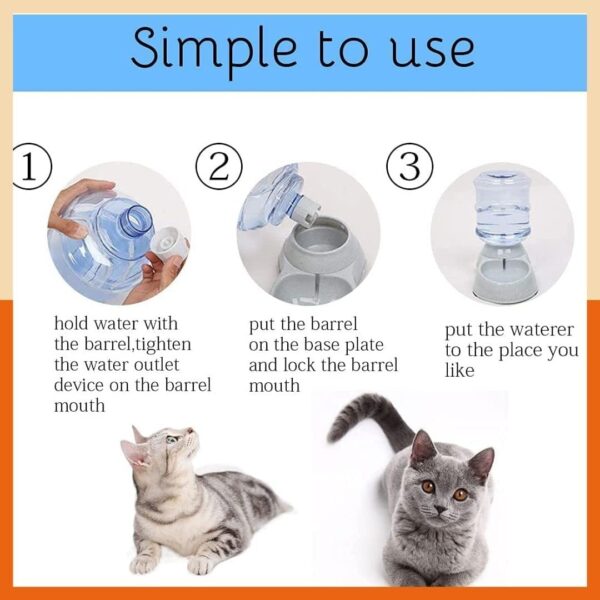 Simple to use

①

hold water with the barrel,tighten the water outlet device on the barrel mouth

②

put the barrel on the base plate and lock the barrel mouth

③

put the waterer to the place you like