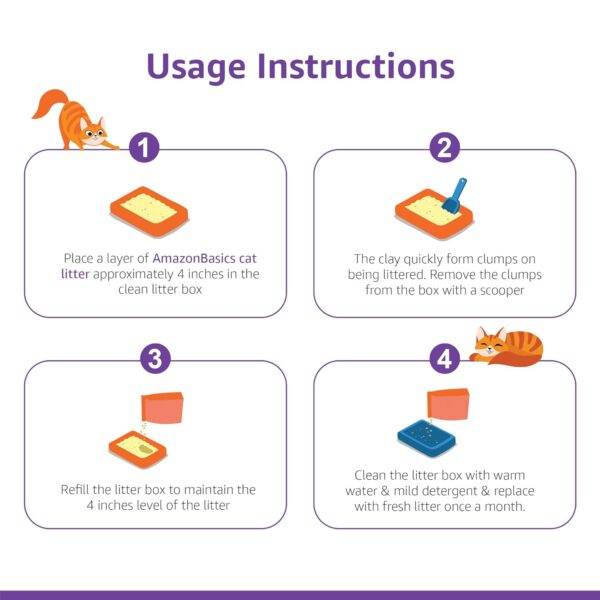 Usage Instructions

1

Place a layer of AmazonBasics cat litter approximately 4 inches in the clean litter box

2

The clay quickly form clumps on being littered. Remove the clumps from the box with a scooper

3

Refill the litter box to maintain the 4 inches level of the litter

4

Clean the litter box with warm water & mild detergent & replace with fresh litter once a month.