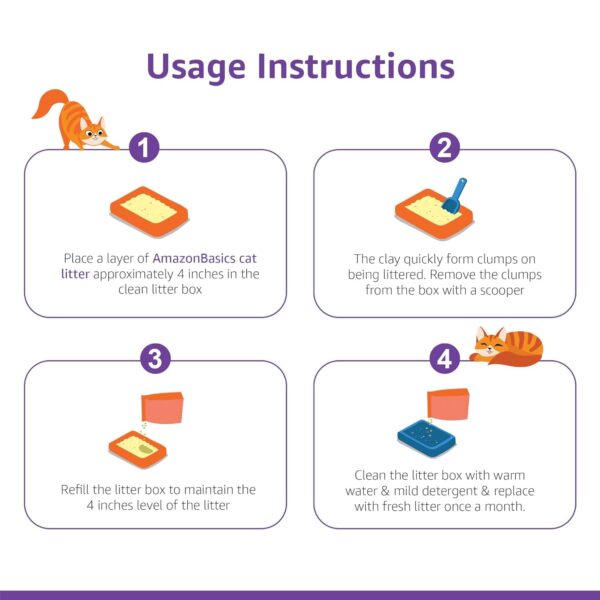 Usage Instructions

1

Place a layer of AmazonBasics cat litter approximately 4 inches in the clean litter box

2

The clay quickly form clumps on being littered. Remove the clumps from the box with a scooper

3

Refill the litter box to maintain the 4 inches level of the litter

4

Clean the litter box with warm water & mild detergent & replace with fresh litter once a month.