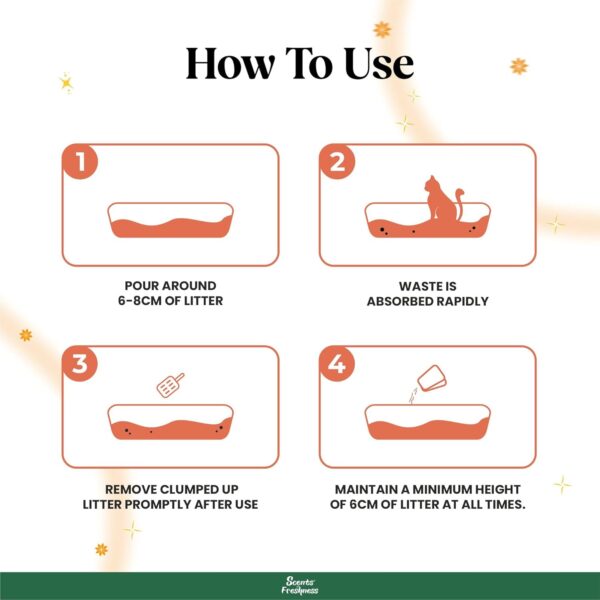 How To Use

1

POUR AROUND 6-8CM OF LITTER

2

WASTE IS ABSORBED RAPIDLY

3

REMOVE CLUMPED UP LITTER PROMPTLY AFTER USE

4

MAINTAIN A MINIMUM HEIGHT OF 6CM OF LITTER AT ALL TIMES.

Scents Freshness