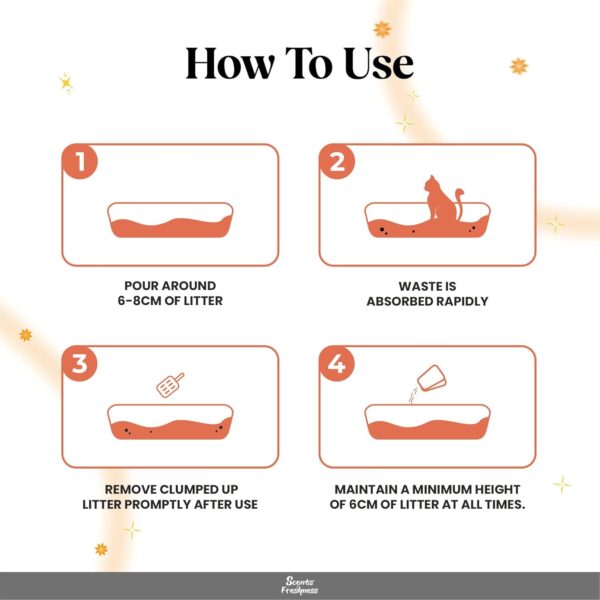 How To Use

1

POUR AROUND 6-8CM OF LITTER

2

WASTE IS ABSORBED RAPIDLY

3

REMOVE CLUMPED UP LITTER PROMPTLY AFTER USE

4

MAINTAIN A MINIMUM HEIGHT OF 6CM OF LITTER AT ALL TIMES.

Scents Freshness