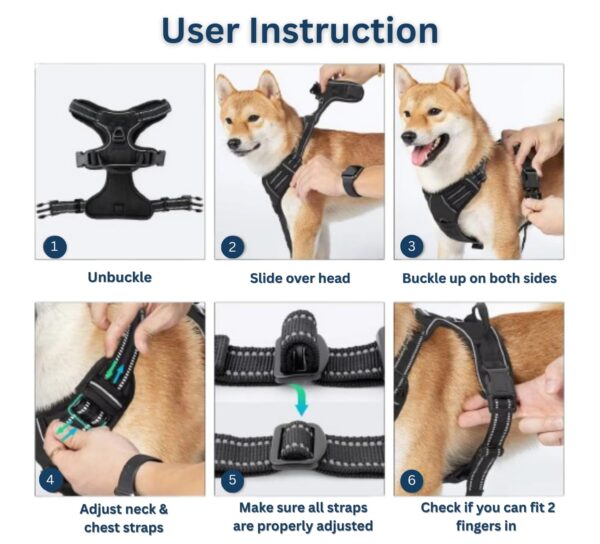 User Instruction

1

Unbuckle

2

Slide over head

3

Buckle up on both sides

4

Adjust neck & chest straps

5

Make sure all straps are properly adjusted

6

Check if you can fit 2 fingers in