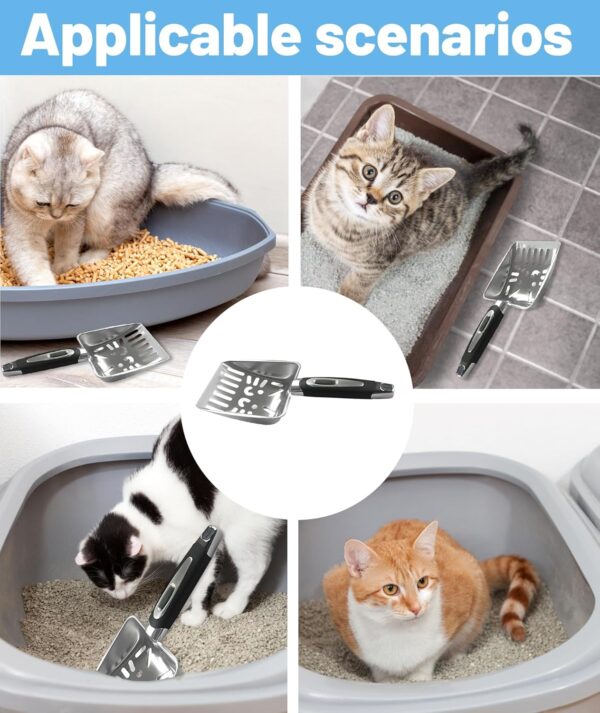 Applicable scenarios