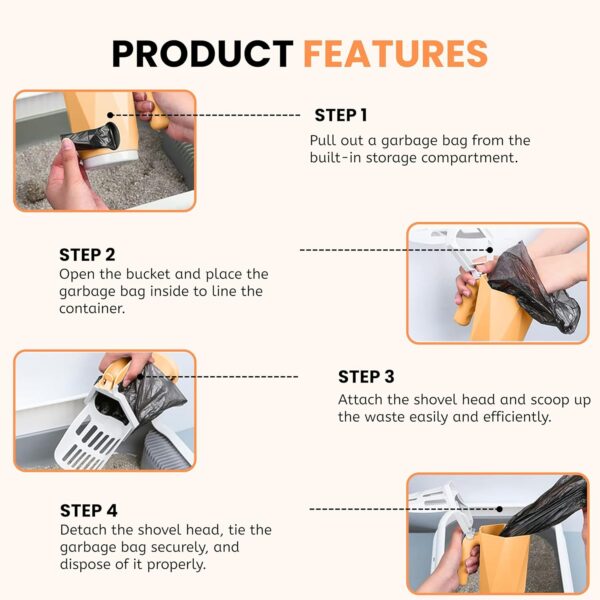 PRODUCT FEATURES

STEP 1
Pull out a garbage bag from the built-in storage compartment.

STEP 2
Open the bucket and place the garbage bag inside to line the container.

STEP 3
Attach the shovel head and scoop up the waste easily and efficiently.

STEP 4
Detach the shovel head, tie the garbage bag securely, and dispose of it properly.