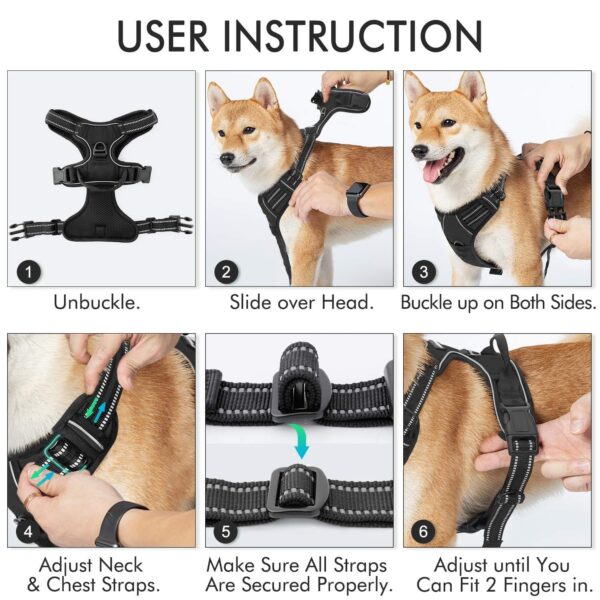 USER INSTRUCTION

1
Unbuckle.

2
Slide over Head.

3
Buckle up on Both Sides.

4
Adjust Neck & Chest Straps.

5
Make Sure All Straps Are Secured Properly.

6
Adjust until You Can Fit 2 Fingers in.